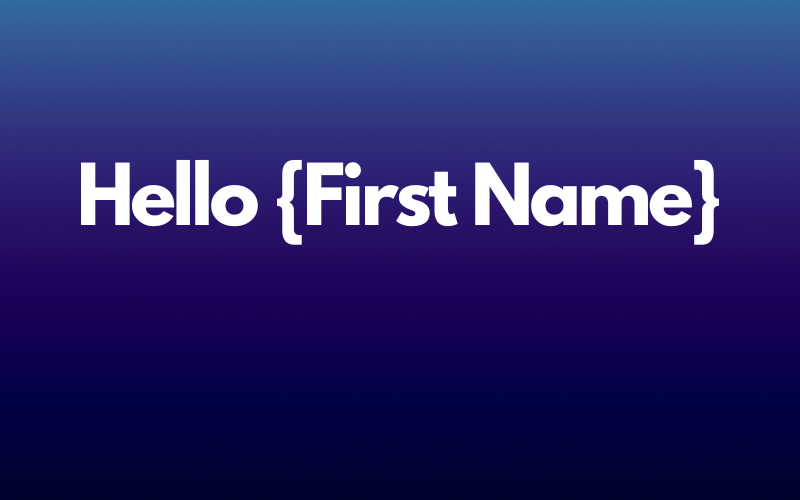 Hello {First Name}