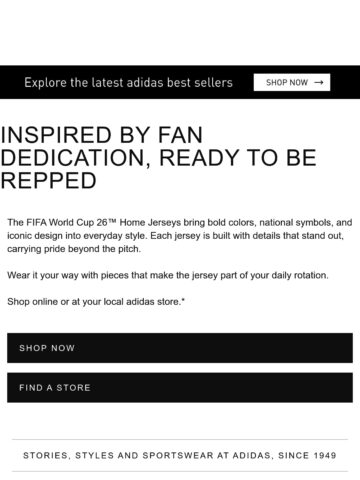 Explore the latest adidas best sellers

SHOP NOW →

INSPIRED BY FAN DEDICATION, READY TO BE REPPED

The FIFA World Cup 26™ Home Jerseys bring bold colors, national symbols, and iconic design into everyday style. Each jersey is built with details that stand out, carrying pride beyond the pitch.

Wear it your way with pieces that make the jersey part of your daily rotation.

Shop online or at your local adidas store.*

SHOP NOW

FIND A STORE

STORIES, STYLES AND SPORTSWEAR AT ADIDAS, SINCE 1949